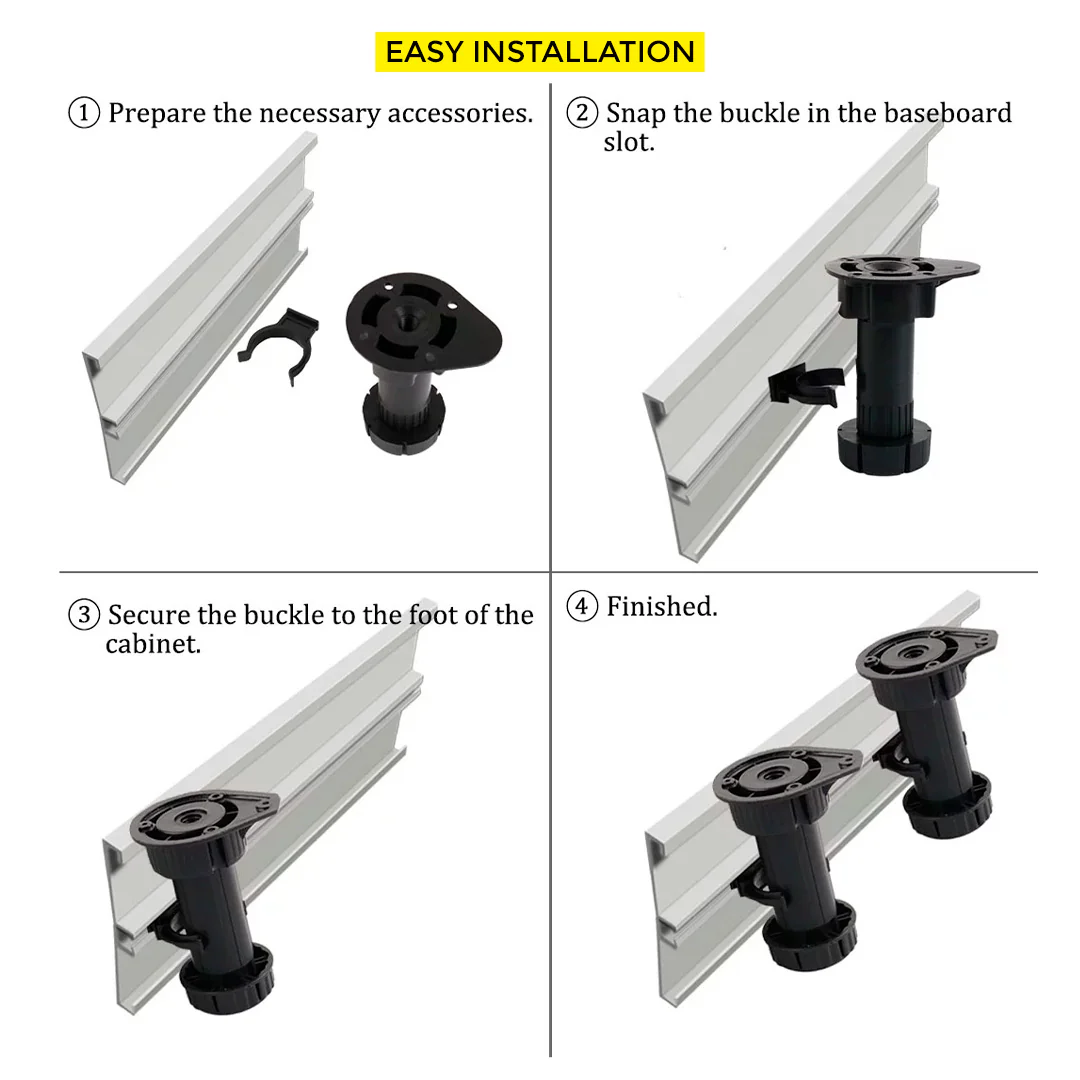 EASY INSTALLATION

① Prepare the necessary accessories.

② Snap the buckle in the baseboard slot.

③ Secure the buckle to the foot of the cabinet.

④ Finished.